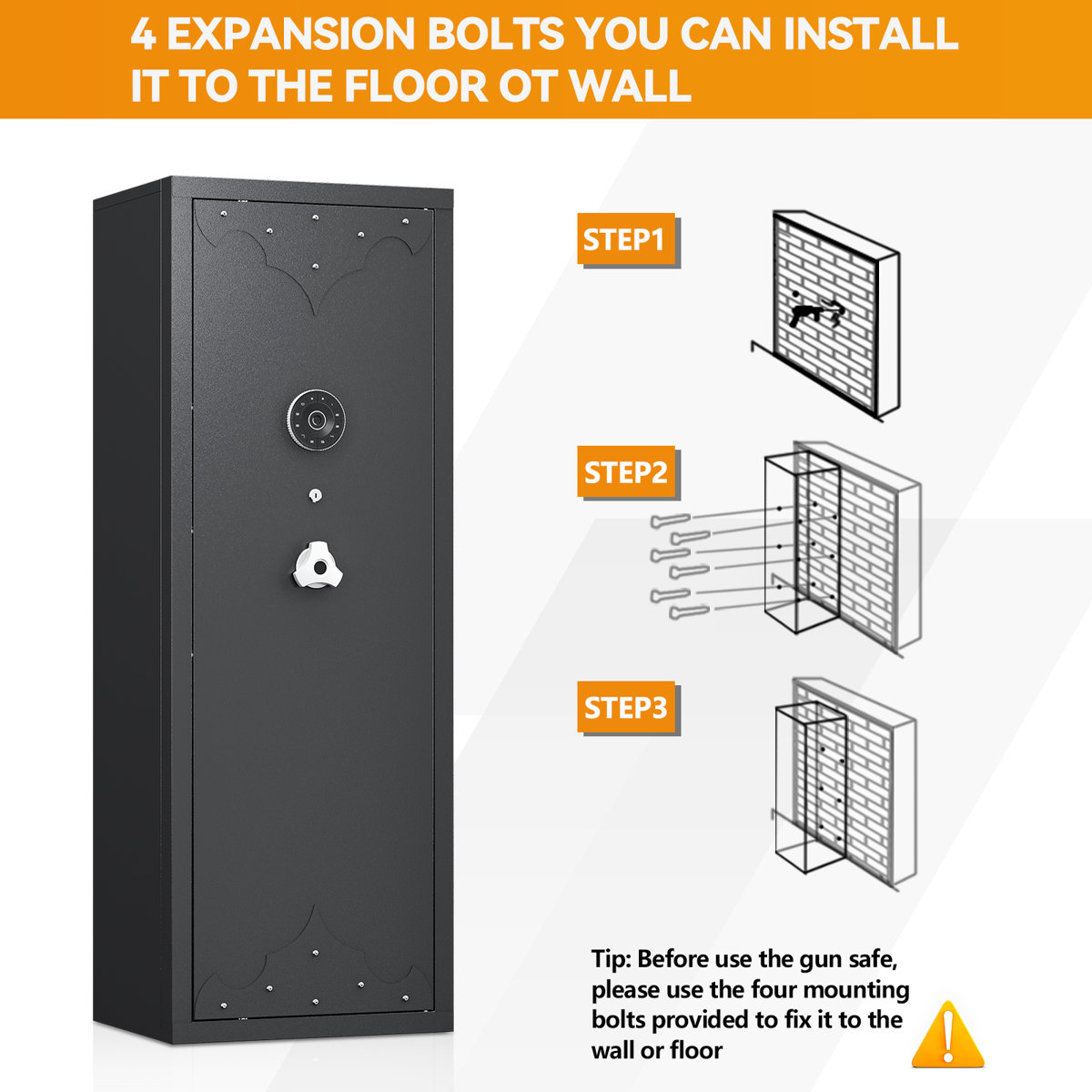 4 EXPANSION BOLTS YOU CAN INSTALL IT TO THE FLOOR OT WALL

STEP1

STEP2

STEP3

Tip: Before use the gun safe, please use the four mounting bolts provided to fix it to the wall or floor